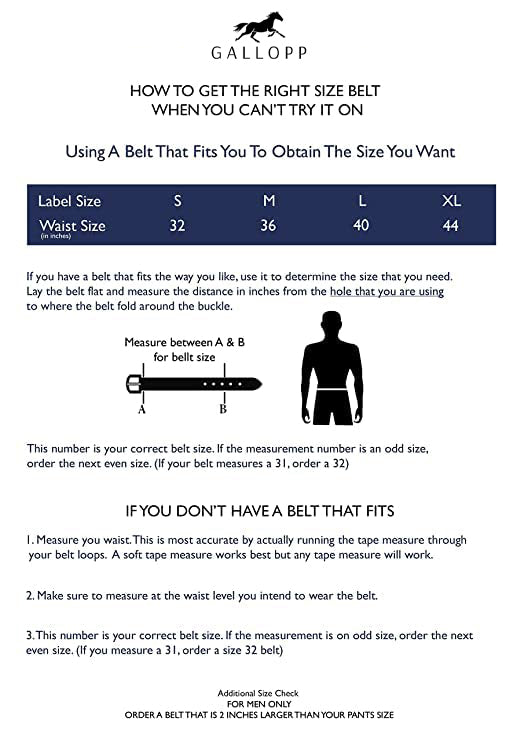 GALLOPP

HOW TO GET THE RIGHT SIZE BELT
WHEN YOU CAN'T TRY IT ON

Using A Belt That Fits You To Obtain The Size You Want

| Label Size | S | M | L | XL |
|---|---|---|---|---|
| Waist Size (in inches) | 32 | 36 | 40 | 44 |

If you have a belt that fits the way you like, use it to determine the size that you need. Lay the belt flat and measure the distance in inches from the hole that you are using to where the belt fold around the buckle.

Measure between A & B for bellt size

A

B

This number is your correct belt size. If the measurement number is an odd size, order the next even size. (If your belt measures a 31, order a 32)

IF YOU DON'T HAVE A BELT THAT FITS

1. Measure you waist. This is most accurate by actually running the tape measure through your belt loops. A soft tape measure works best but any tape measure will work.

2. Make sure to measure at the waist level you intend to wear the belt.

3. This number is your correct belt size. If the measurement is on odd size, order the next even size. (If you measure a 31, order a size 32 belt)

Additional Size Check
FOR MEN ONLY
ORDER A BELT THAT IS 2 INCHES LARGER THAN YOUR PANTS SIZE